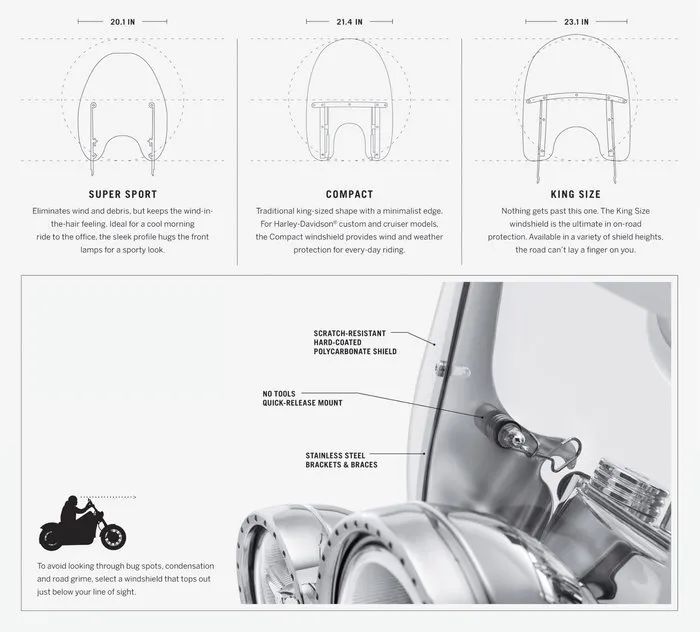 20.1 IN

SUPER SPORT

Eliminates wind and debris, but keeps the wind-in-the-hair feeling. Ideal for a cool morning ride to the office, the sleek profile hugs the front lamps for a sporty look.

21.4 IN

COMPACT

Traditional king-sized shape with a minimalist edge. For Harley-Davidson® custom and cruiser models, the Compact windshield provides wind and weather protection for every-day riding.

23.1 IN

KING SIZE

Nothing gets past this one. The King Size windshield is the ultimate in on-road protection. Available in a variety of shield heights, the road can't lay a finger on you.

SCRATCH-RESISTANT HARD-COATED POLYCARBONATE SHIELD

NO TOOLS QUICK-RELEASE MOUNT

STAINLESS STEEL BRACKETS & BRACES

To avoid looking through bug spots, condensation and road grime, select a windshield that tops out just below your line of sight.